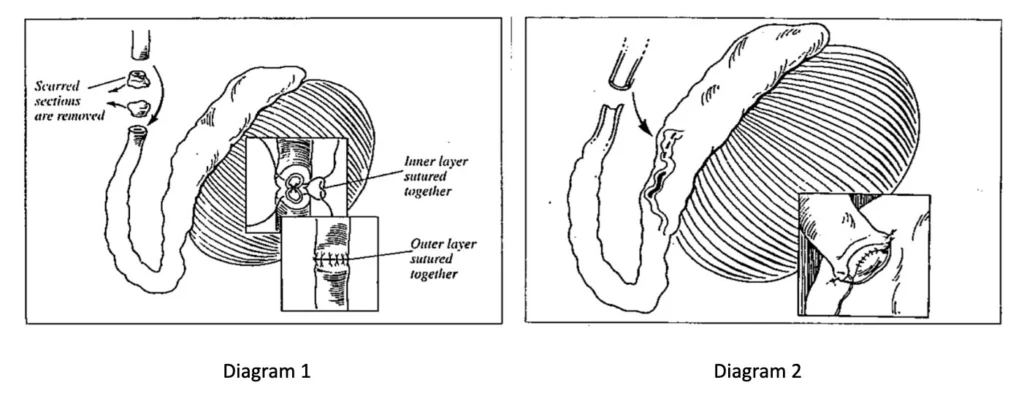 Scarred sections are removed

Inner layer sutured together

Outer layer sutured together

Diagram 1

Diagram 2